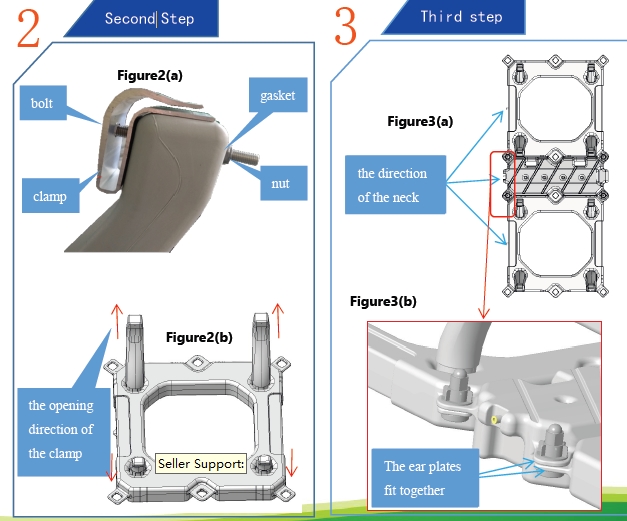 2

Second Step

Figure2(a)

bolt

gasket

clamp

nut

Figure2(b)

the opening direction of the clamp

Seller Support:

3

Third step

Figure3(a)

the direction of the neck

Figure3(b)

The ear plates fit together